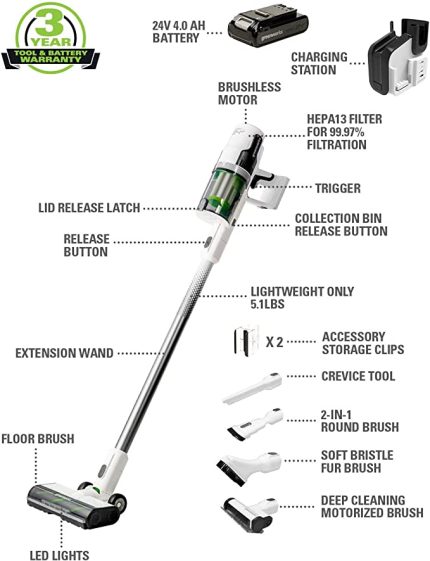 3 YEAR
TOOL & BATTERY WARRANTY

24V 4.0 AH BATTERY

greenworks

CHARGING STATION

BRUSHLESS MOTOR

HEPA13 FILTER FOR 99.97% FILTRATION

TRIGGER

LID RELEASE LATCH

COLLECTION BIN RELEASE BUTTON

RELEASE BUTTON

LIGHTWEIGHT ONLY 5.1LBS

X 2

ACCESSORY STORAGE CLIPS

EXTENSION WAND

CREVICE TOOL

2-IN-1 ROUND BRUSH

FLOOR BRUSH

SOFT BRISTLE FUR BRUSH

DEEP CLEANING MOTORIZED BRUSH

LED LIGHTS