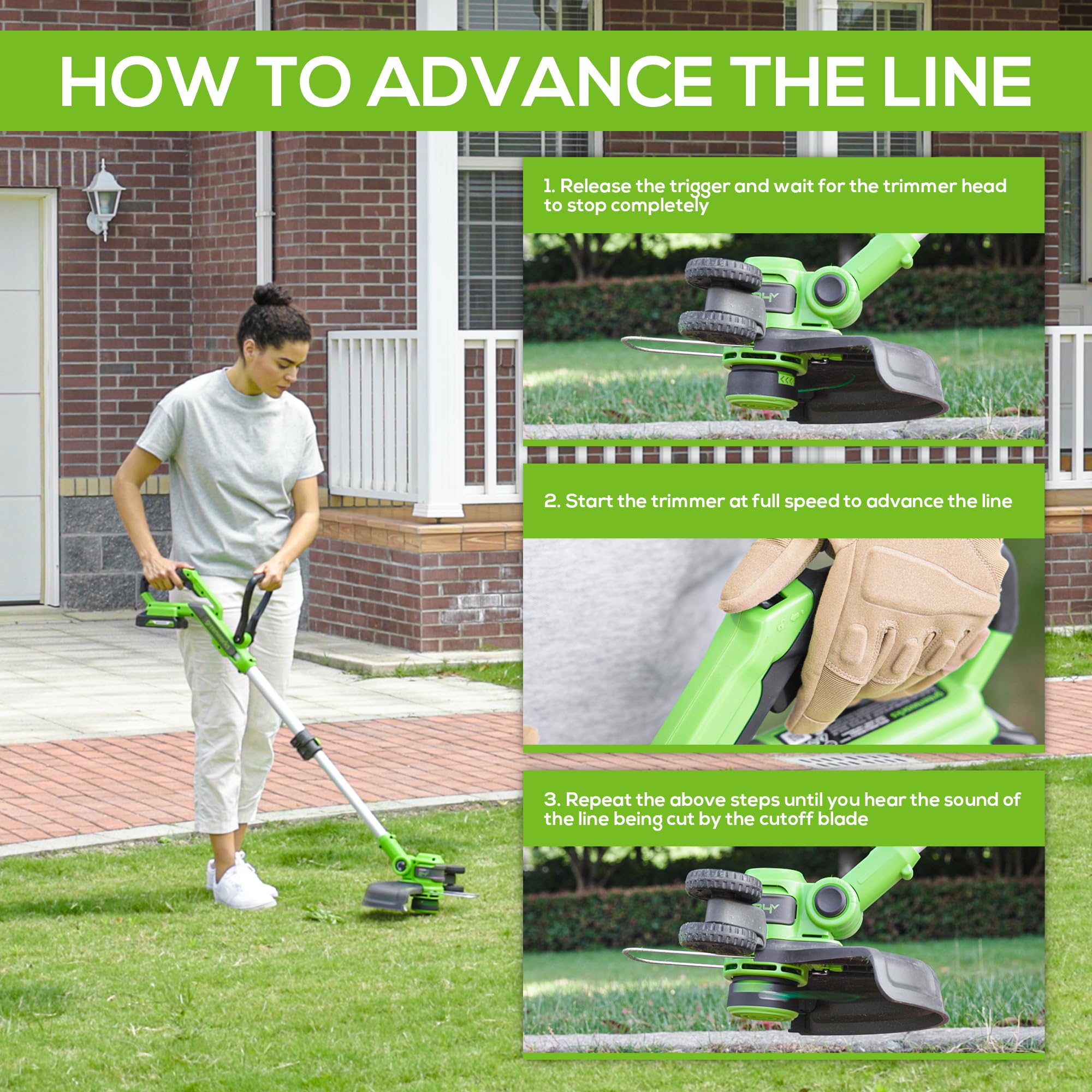 HOW TO ADVANCE THE LINE

1. Release the trigger and wait for the trimmer head to stop completely

2. Start the trimmer at full speed to advance the line

3. Repeat the above steps until you hear the sound of the line being cut by the cutoff blade